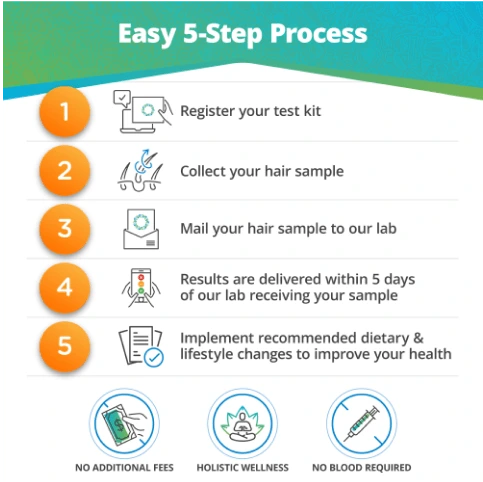 Easy 5-Step Process

1 Register your test kit

2 Collect your hair sample

3 Mail your hair sample to our lab

4 Results are delivered within 5 days of our lab receiving your sample

5 Implement recommended dietary & lifestyle changes to improve your health

$

NO ADDITIONAL FEES

HOLISTIC WELLNESS

NO BLOOD REQUIRED